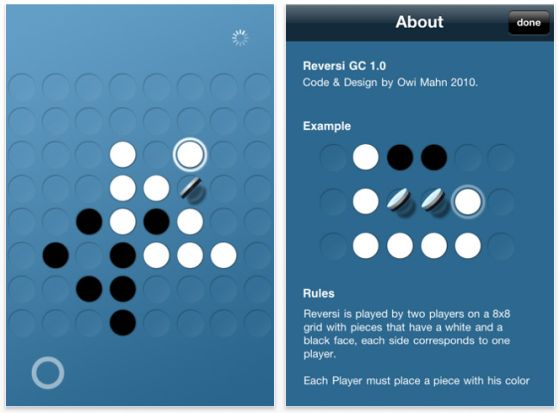 About

done

Reversi GC 1.0
Code & Design by Owi Mahn 2010.

Example

Rules
Reversi is played by two players on a 8x8 grid with pieces that have a white and a black face, each side corresponds to one player.

Each Player must place a piece with his color